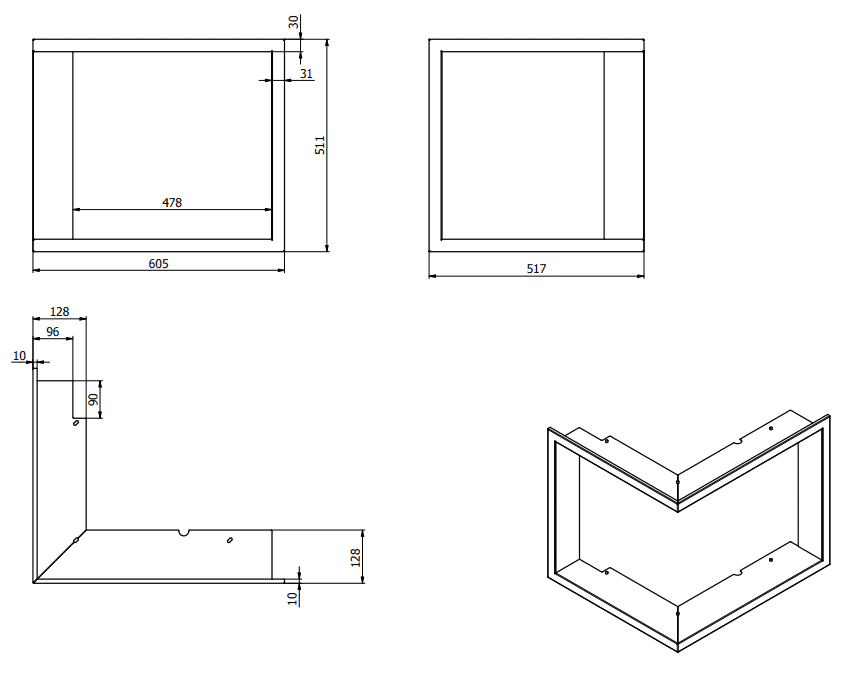 30
31
511
478
605
517
128
96
10
90
128
10