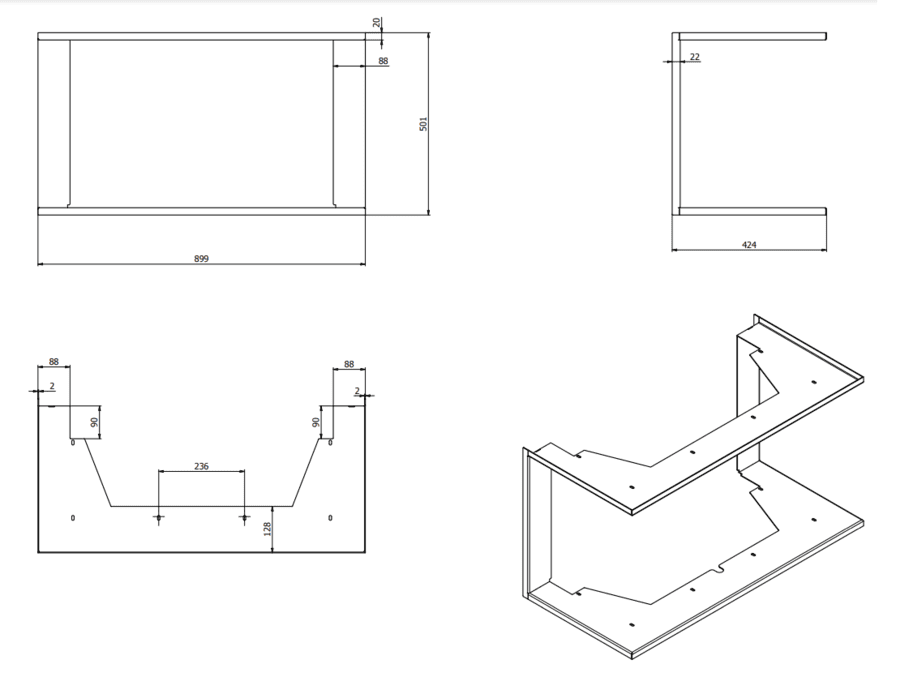 20
88
501
899
22
424
88
2
90
236
128
88
2
90