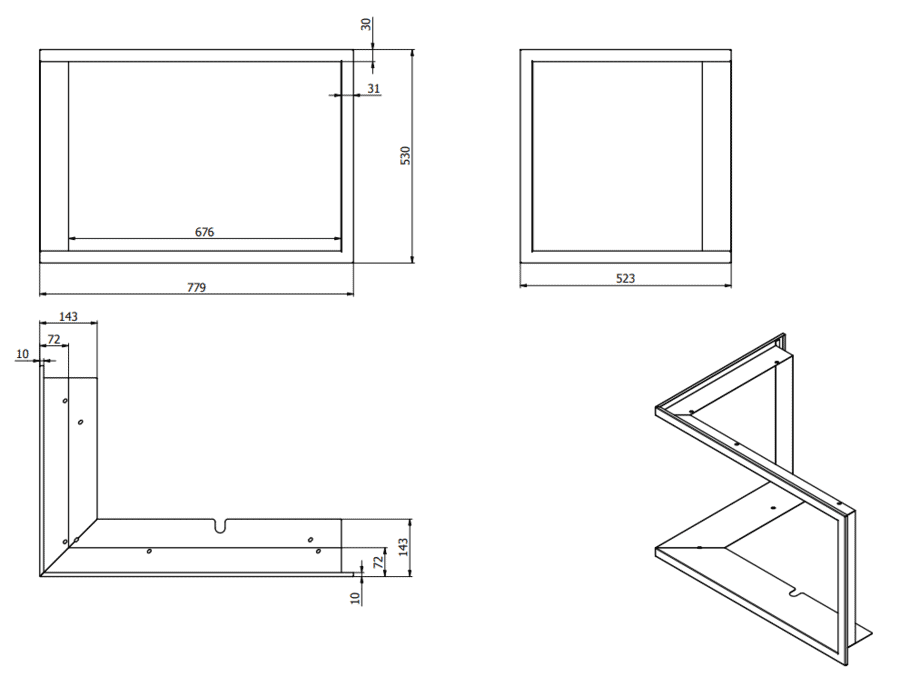 30
31
530
676
779
523
143
72
10
143
72
10